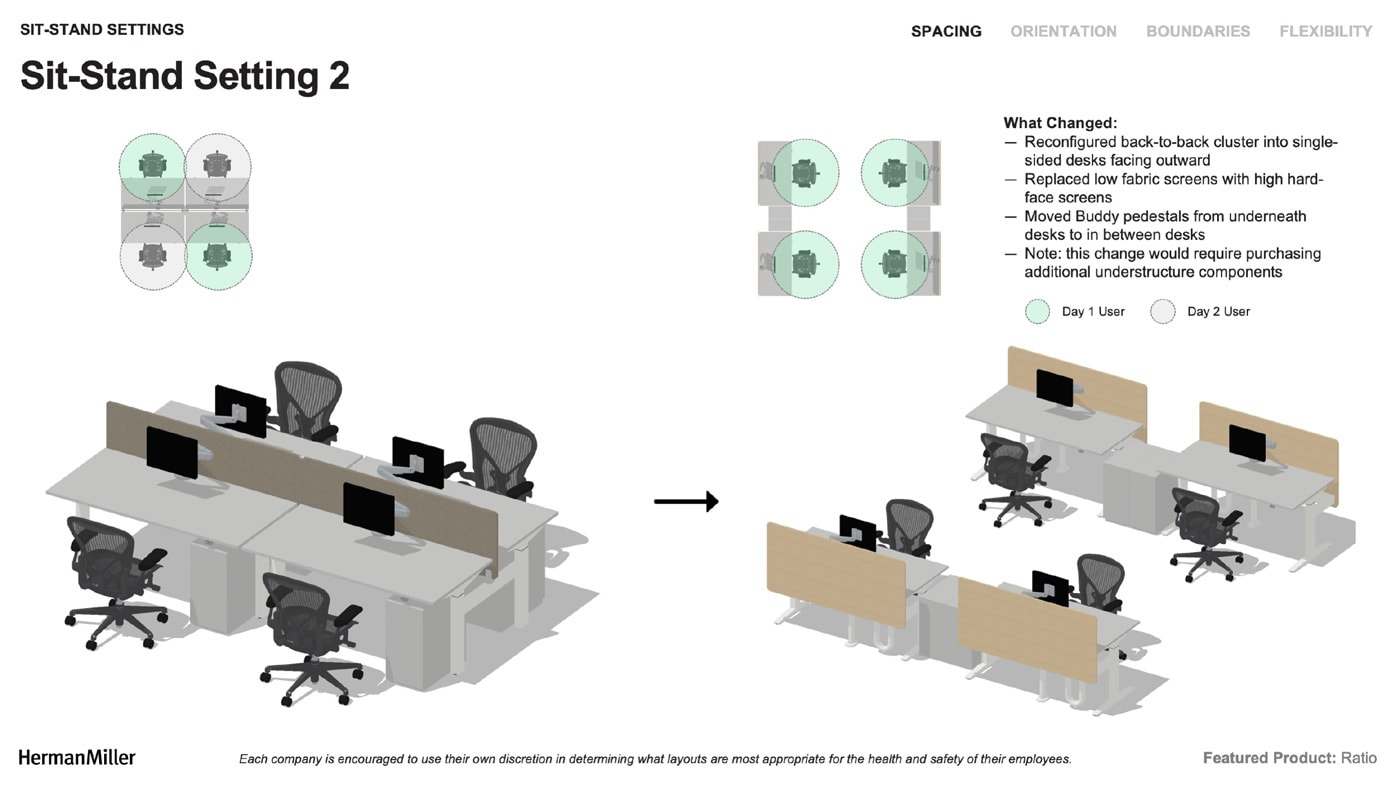 SIT-STAND SETTINGS

SPACING ORIENTATION BOUNDARIES FLEXIBILITY

Sit-Stand Setting 2

What Changed:
— Reconfigured back-to-back cluster into single-sided desks facing outward
— Replaced low fabric screens with high hard-face screens
— Moved Buddy pedestals from underneath desks to in between desks
— Note: this change would require purchasing additional understructure components

Day 1 User Day 2 User

HermanMiller

Each company is encouraged to use their own discretion in determining what layouts are most appropriate for the health and safety of their employees.

Featured Product: Ratio