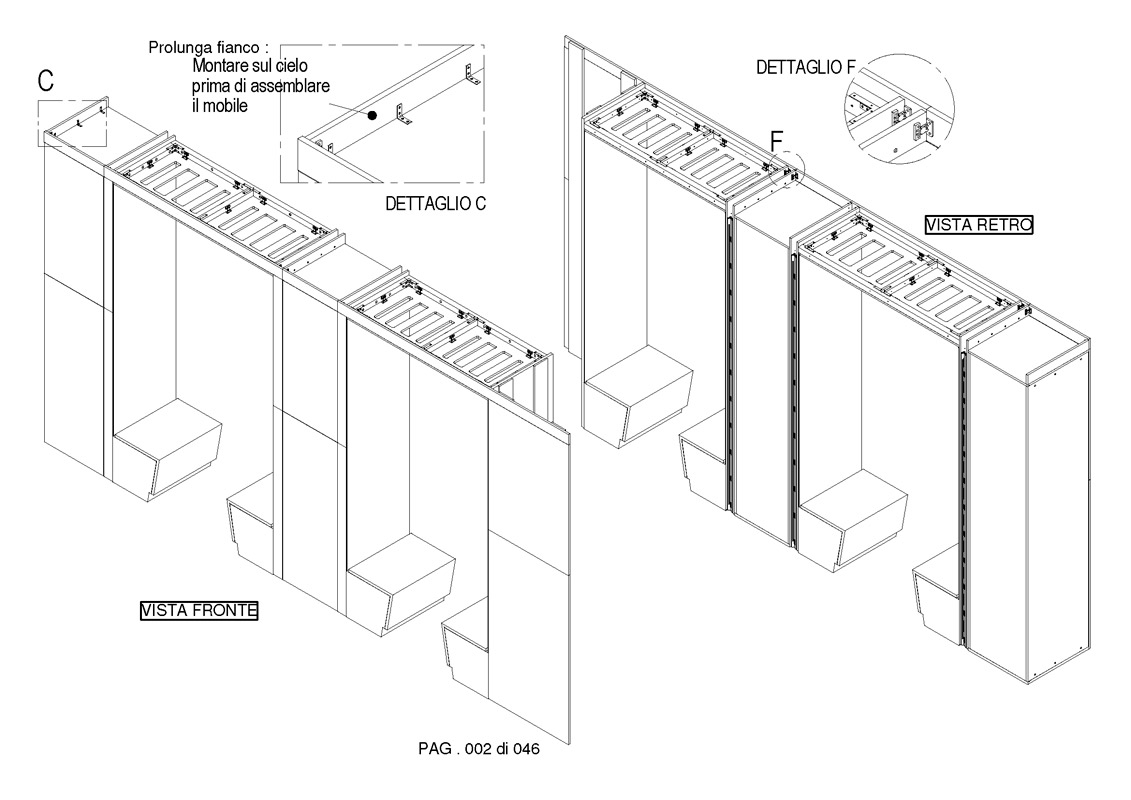 Prolunga fianco :
Montare sul cielo prima di assemblare il mobile

C

DETTAGLIO C

DETTAGLIO F

F

VISTA RETRO

VISTA FRONTE

PAG . 002 di 046